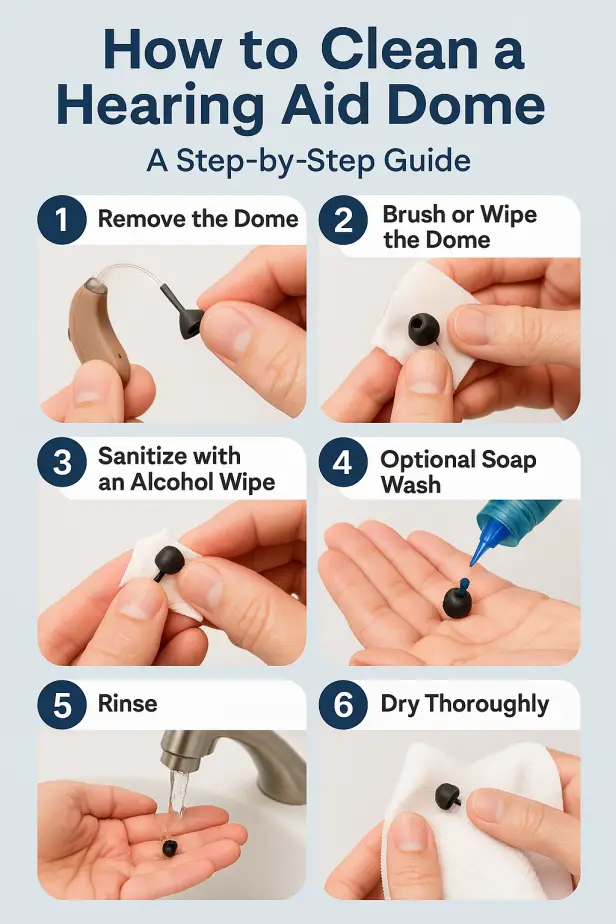 How to Clean a Hearing Aid Dome

A Step-by-Step Guide

1 Remove the Dome

2 Brush or Wipe the Dome

3 Sanitize with an Alcohol Wipe

4 Optional Soap Wash

5 Rinse

6 Dry Thoroughly