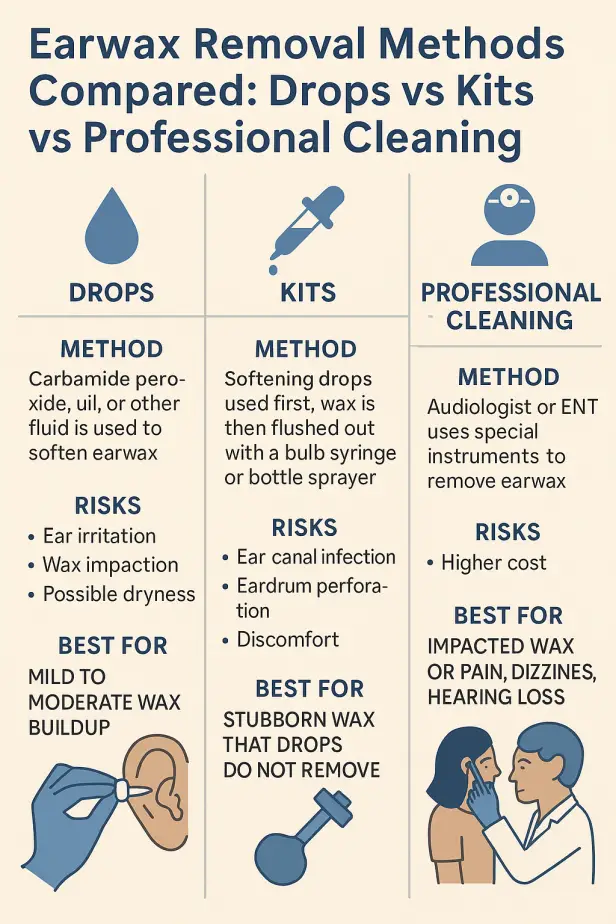 Earwax Removal Methods Compared: Drops vs Kits vs Professional Cleaning

DROPS

METHOD
Carbamide peroxide, uil, or other fluid is used to soften earwax

RISKS
• Ear irritation
• Wax impaction
• Possible dryness

BEST FOR
MILD TO MODERATE WAX BUILDUP

KITS

METHOD
Softening drops used first, wax is then flushed out with a bulb syringe or bottle sprayer

RISKS
• Ear canal infection
• Eardrum perforation
• Discomfort

BEST FOR
STUBBORN WAX THAT DROPS DO NOT REMOVE

PROFESSIONAL CLEANING

METHOD
Audiologist or ENT uses special instruments to remove earwax

RISKS
• Higher cost

BEST FOR
IMPACTED WAX OR PAIN, DIZZINES, HEARING LOSS