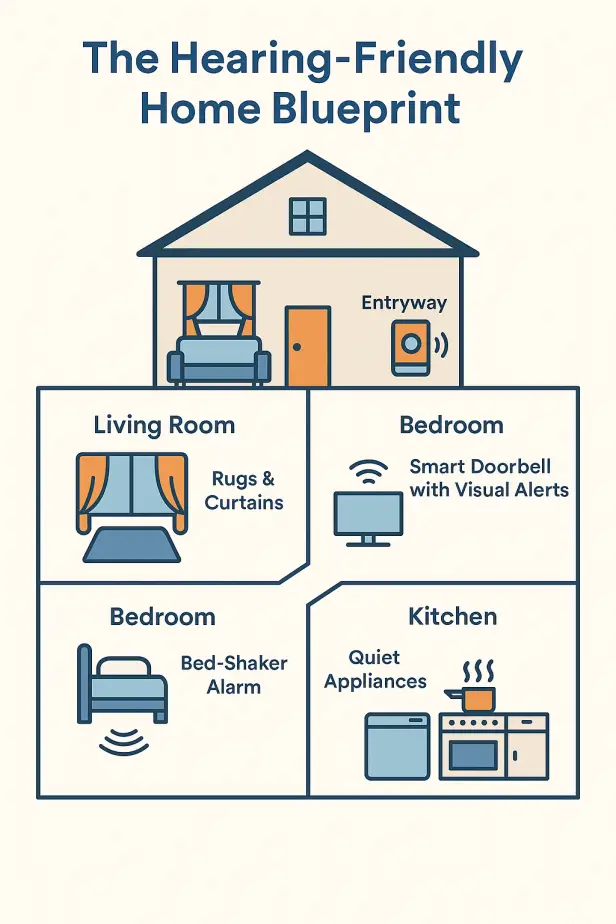 The Hearing-Friendly Home Blueprint

Entryway

Living Room

Rugs & Curtains

Bedroom

Smart Doorbell with Visual Alerts

Bedroom

Bed-Shaker Alarm

Kitchen

Quiet Appliances